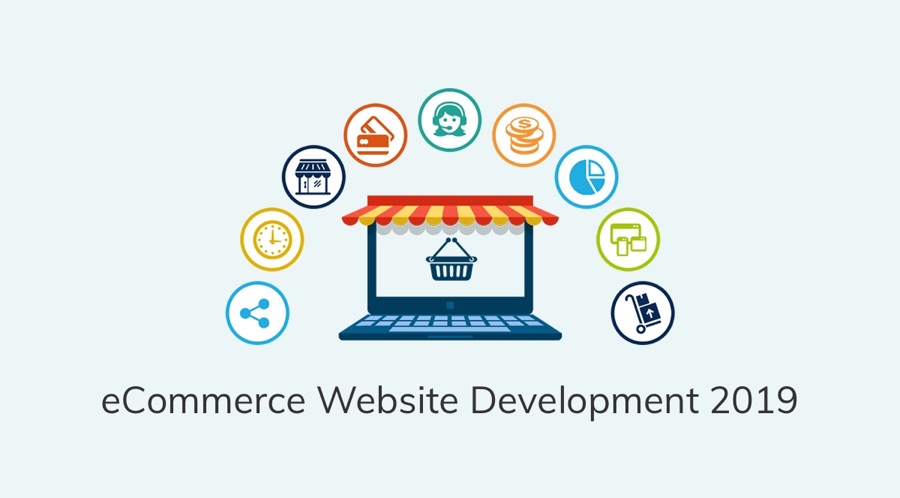 eCommerce Website Development 2019