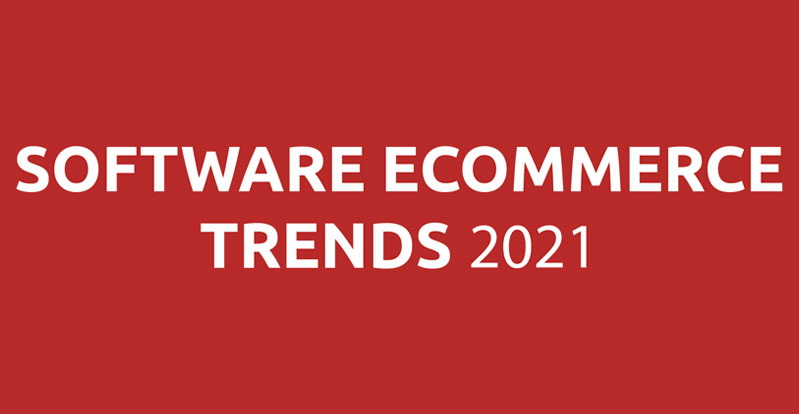 SOFTWARE ECOMMERCE TRENDS 2021